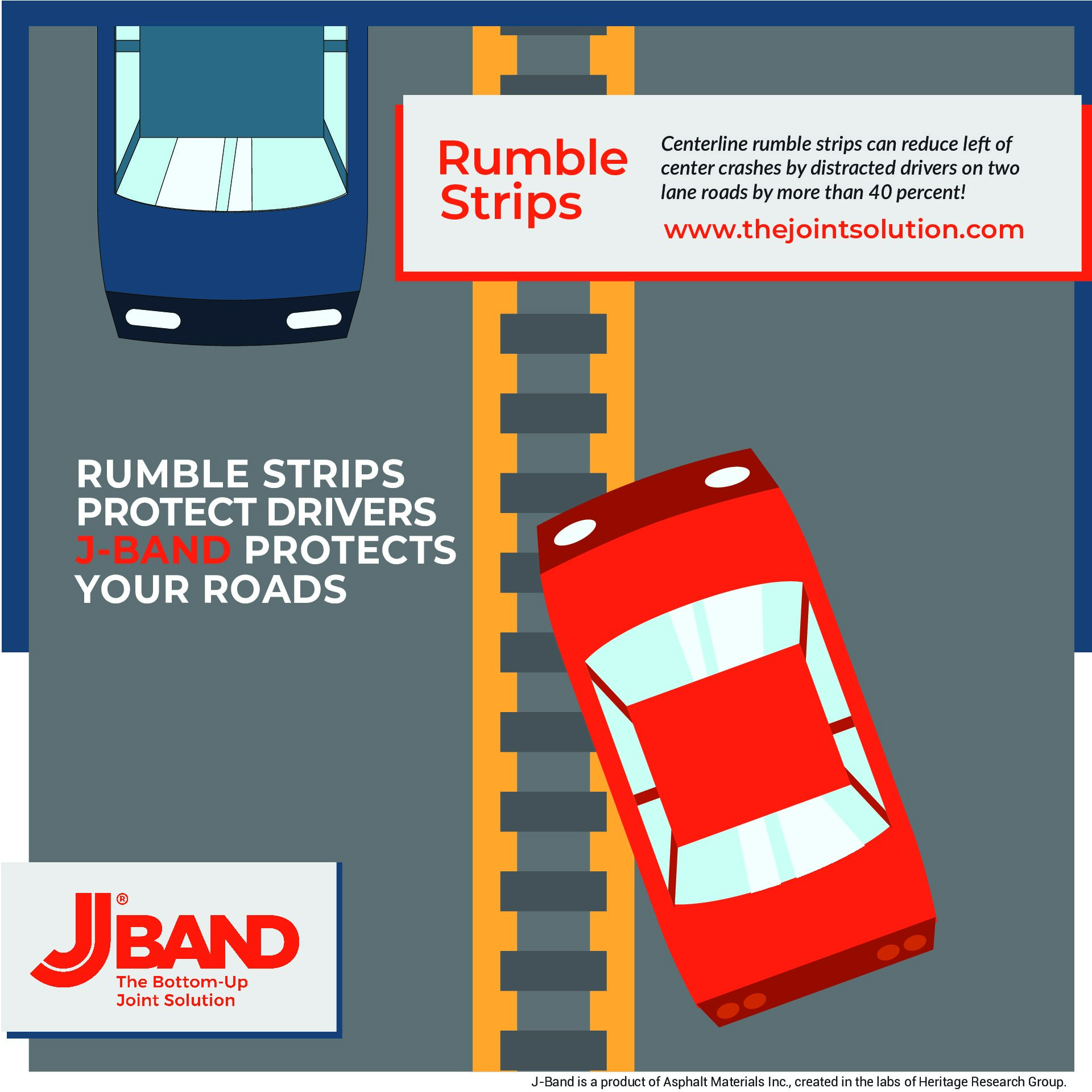 Rumble Strips

Centerline rumble strips can reduce left of center crashes by distracted drivers on two lane roads by more than 40 percent!

www.thejointsolution.com

RUMBLE STRIPS PROTECT DRIVERS J-BAND PROTECTS YOUR ROADS

JBAND®
The Bottom-Up Joint Solution

J-Band is a product of Asphalt Materials Inc., created in the labs of Heritage Research Group.